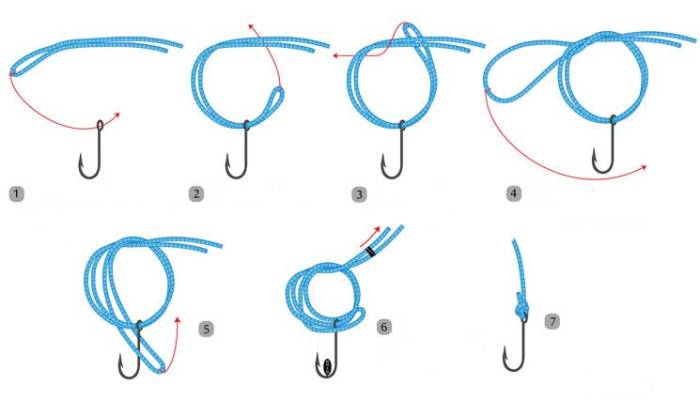 1
2
3
4
5
6
7