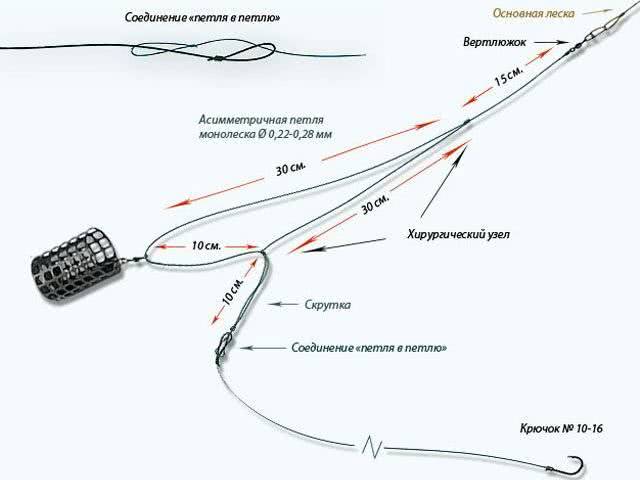 Соединение «петля в петлю»

Основная леска

Вертлюжок

15 см.

Асимметричная петля монолеска Ø 0,22-0,28 мм

30 см.

30 см.

Хирургический узел

10 см.

10 см.

Скрутка

Соединение «петля в петлю»

Крючок № 10-16